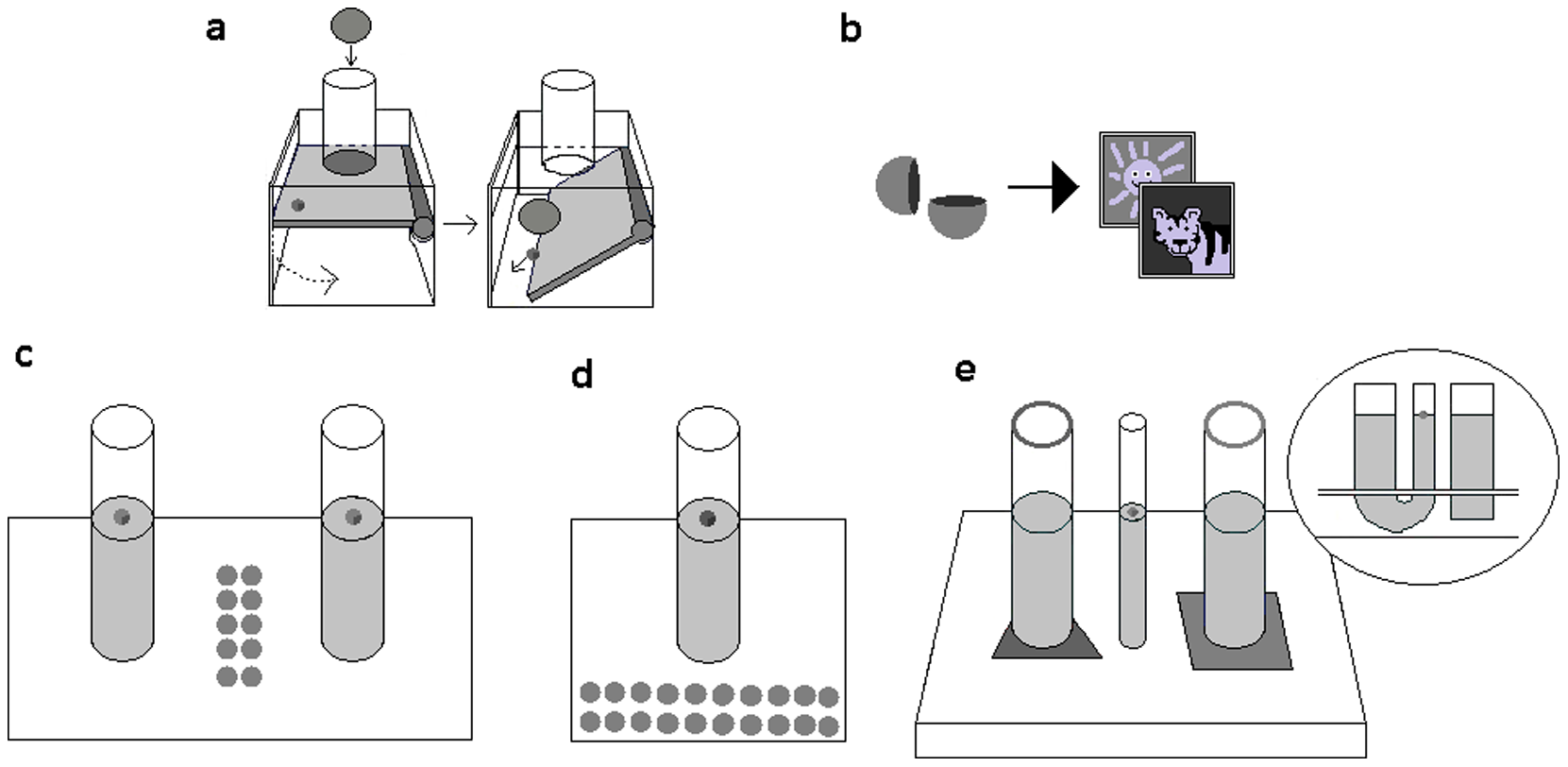 a

b

c

d

e